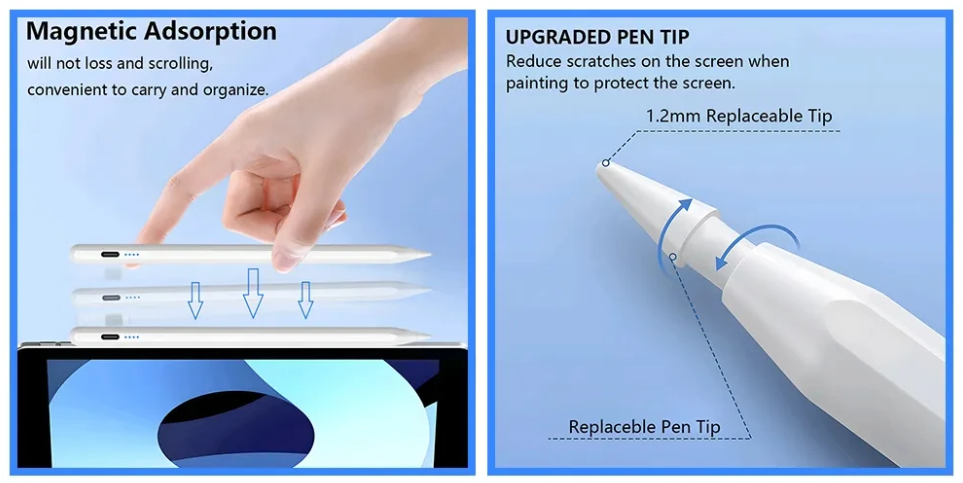 Magnetic Adsorption
will not loss and scrolling, convenient to carry and organize.

UPGRADED PEN TIP
Reduce scratches on the screen when painting to protect the screen.

1.2mm Replaceable Tip

Replaceble Pen Tip